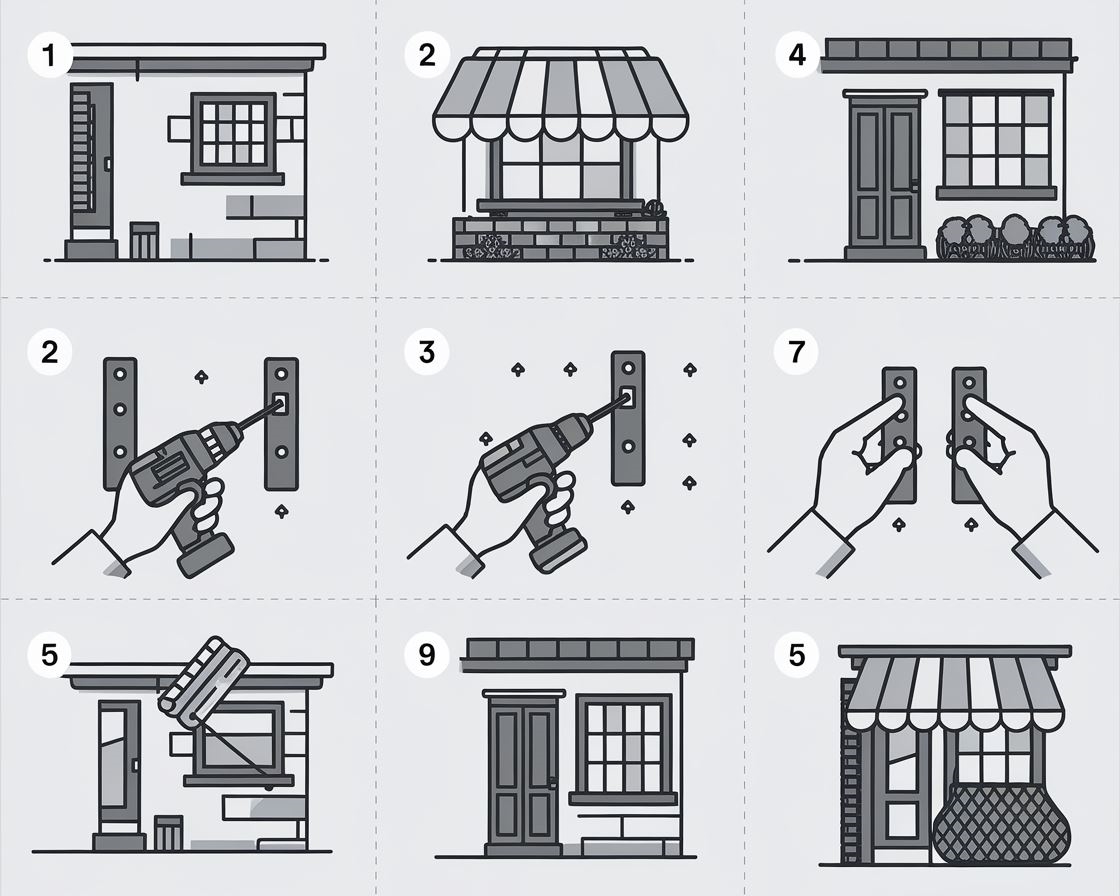 1

2

4

2

3

7

5

9

5