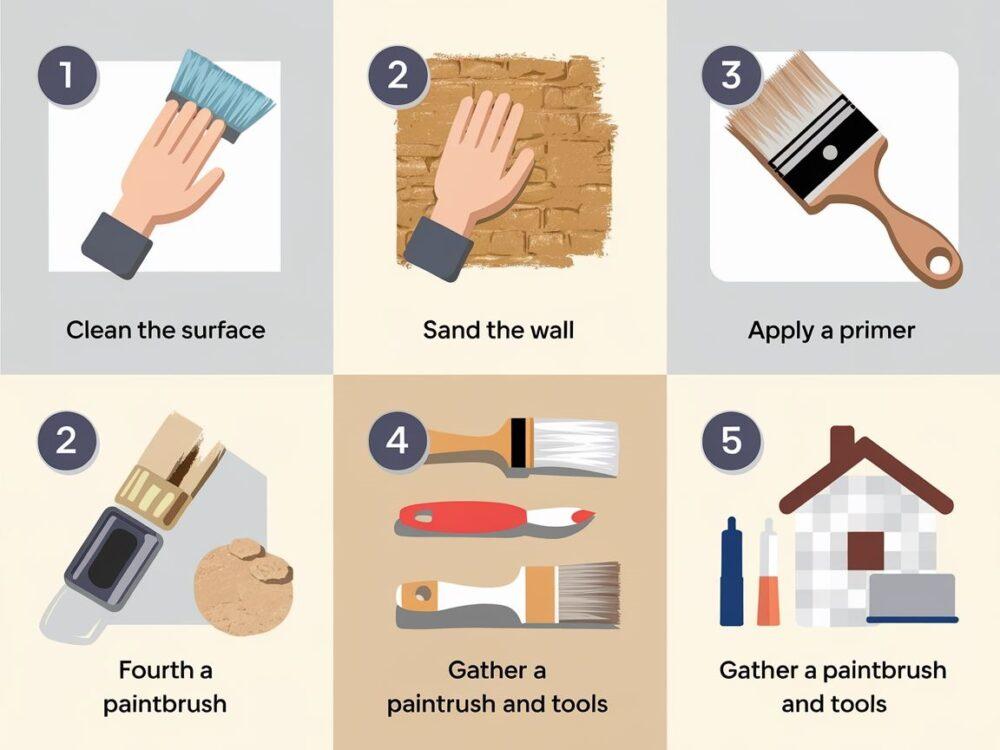 1

Clean the surface

2

Sand the wall

3

Apply a primer

2

Fourth a paintbrush

4

Gather a paintrush and tools

5

Gather a paintbrush and tools